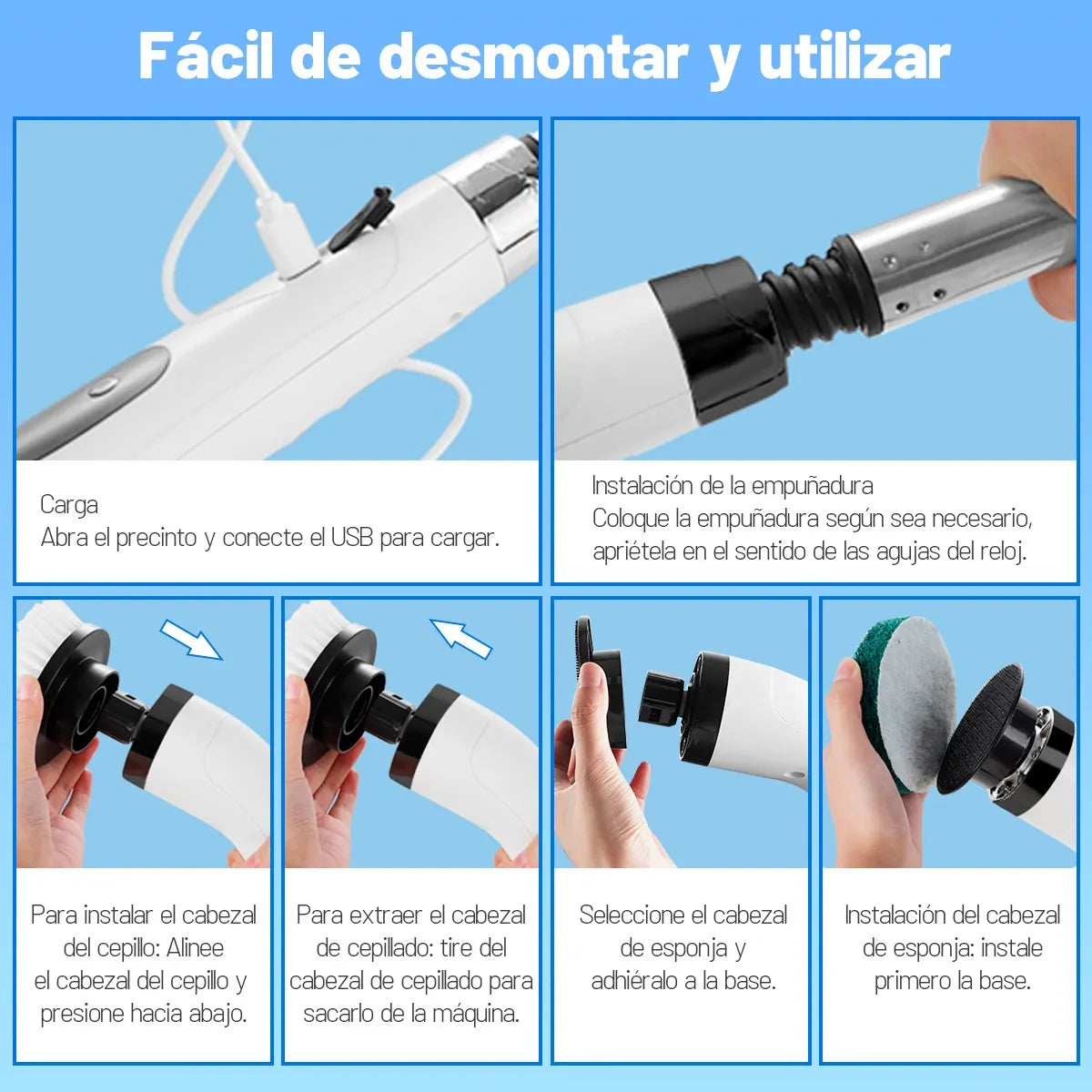 Fácil de desmontar y utilizar

Carga
Abra el precinto y conecte el USB para cargar.

Instalación de la empuñadura
Coloque la empuñadura según sea necesario, apriétela en el sentido de las agujas del reloj.

Para instalar el cabezal del cepillo: Alinee el cabezal del cepillo y presione hacia abajo.

Para extraer el cabezal de cepillado: tire del cabezal de cepillado para sacarlo de la máquina.

Seleccione el cabezal de esponja y adhiéralo a la base.

Instalación del cabezal de esponja: instale primero la base.